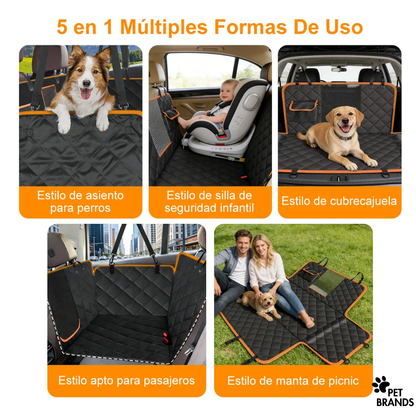 5 en 1 Múltiples Formas De Uso

Estilo de asiento para perros

Estilo de silla de seguridad infantil

Estilo de cubrecajuela

Estilo apto para pasajeros

Estilo de manta de picnic

PET BRANDS