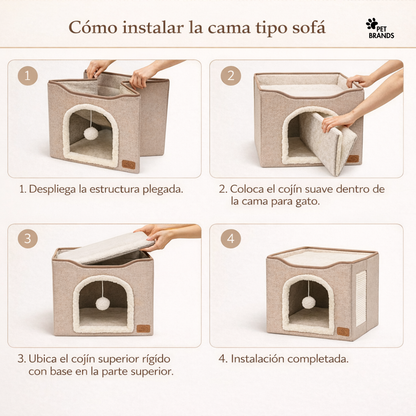 Cómo instalar la cama tipo sofá

PET BRANDS

1

1. Despliega la estructura plegada.

2

2. Coloca el cojín suave dentro de la cama para gato.

3

3. Ubica el cojín superior rígido con base en la parte superior.

4

4. Instalación completada.