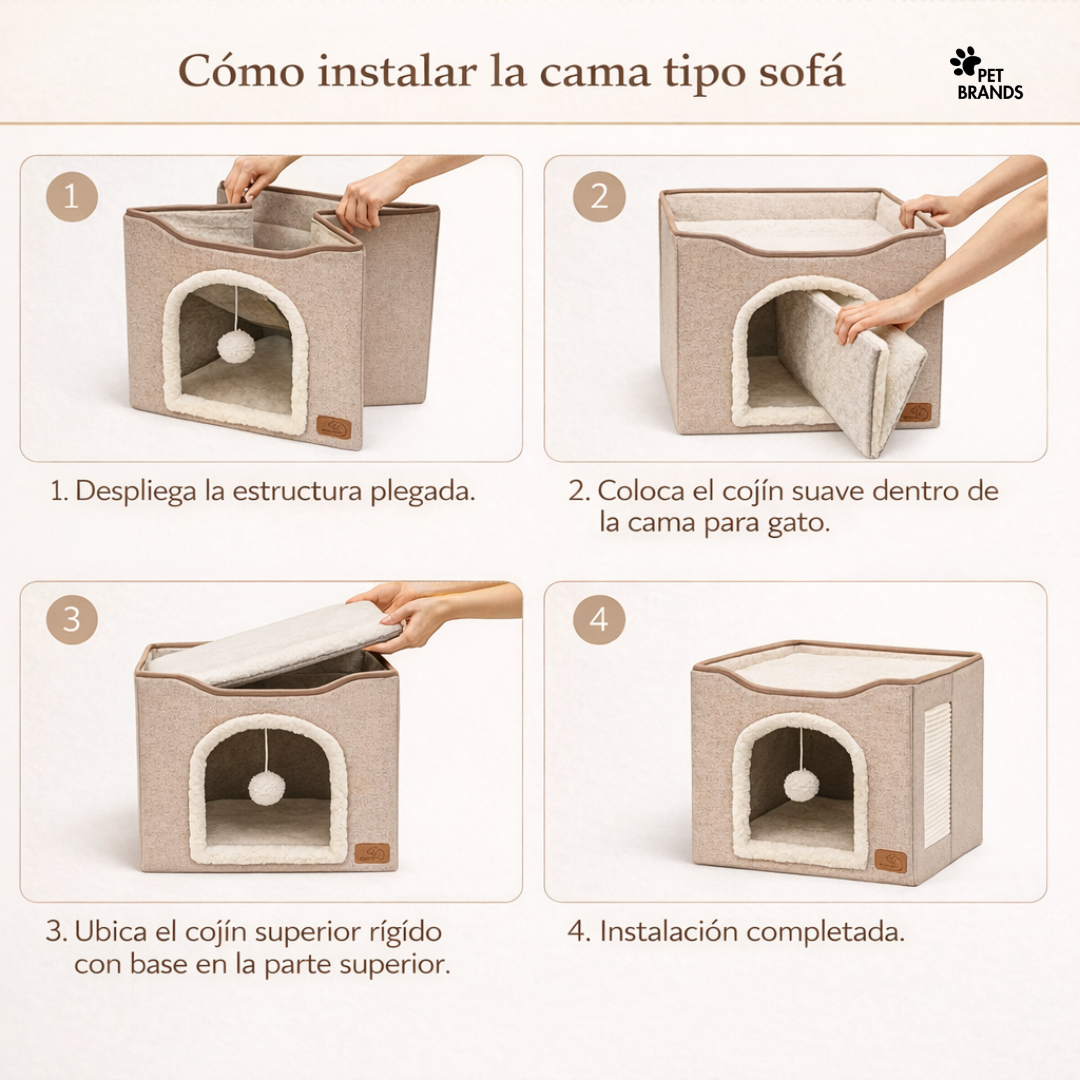 Cómo instalar la cama tipo sofá

PET BRANDS

1

1. Despliega la estructura plegada.

2

2. Coloca el cojín suave dentro de la cama para gato.

3

3. Ubica el cojín superior rígido con base en la parte superior.

4

4. Instalación completada.